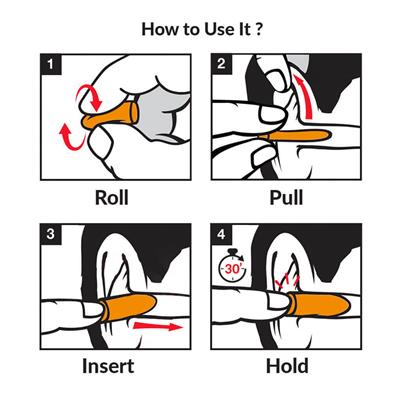 How to Use It ?

1

Roll

2

Pull

3

Insert

4

30'

Hold